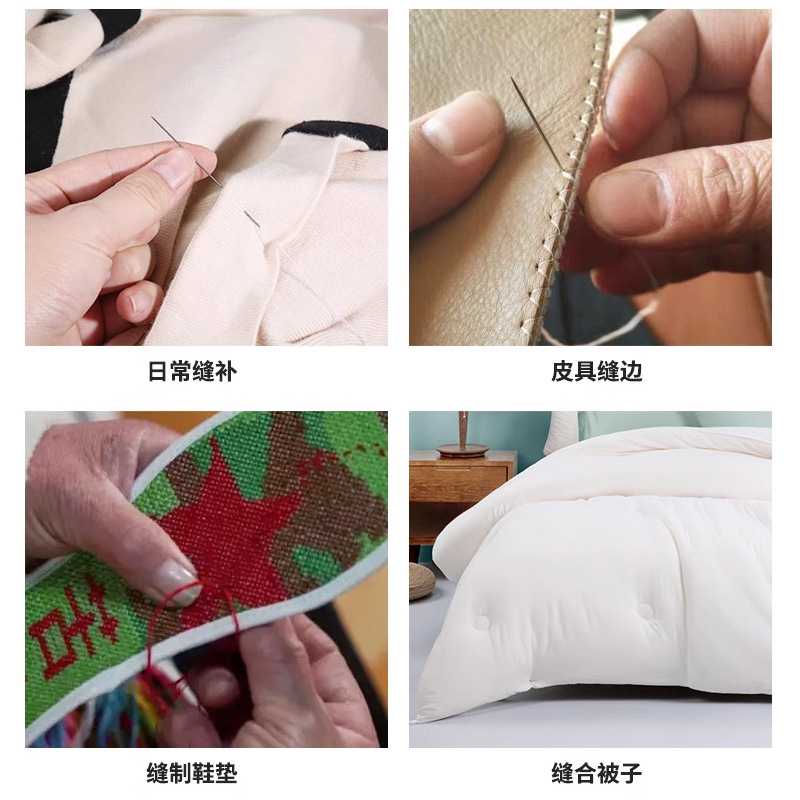 日常缝补

皮具缝边

缝制鞋垫

缝合被子