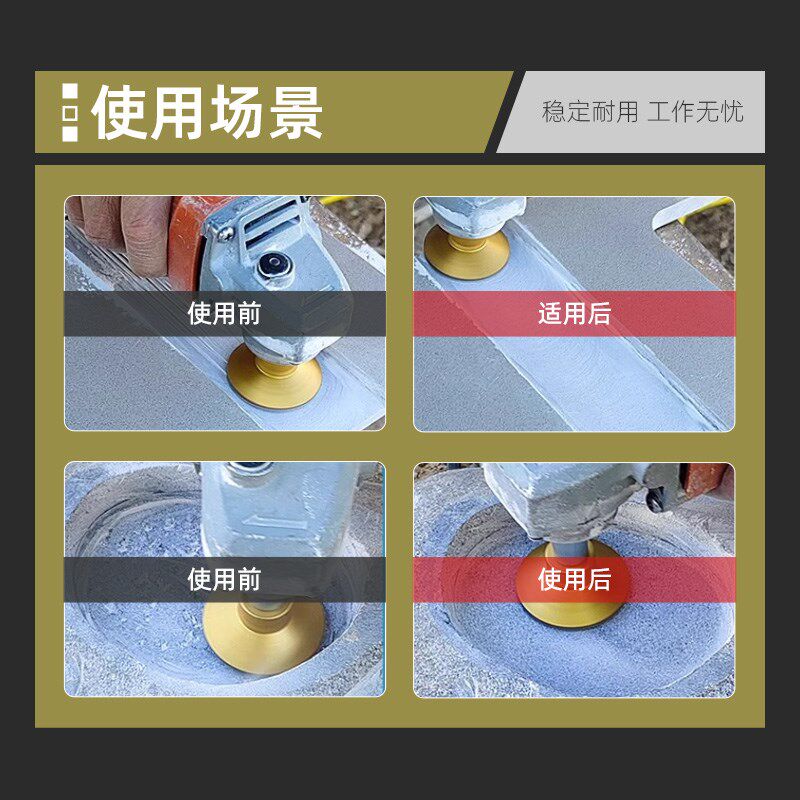 使用场景

稳定耐用 工作无忧

使用前

适用后

使用前

使用后