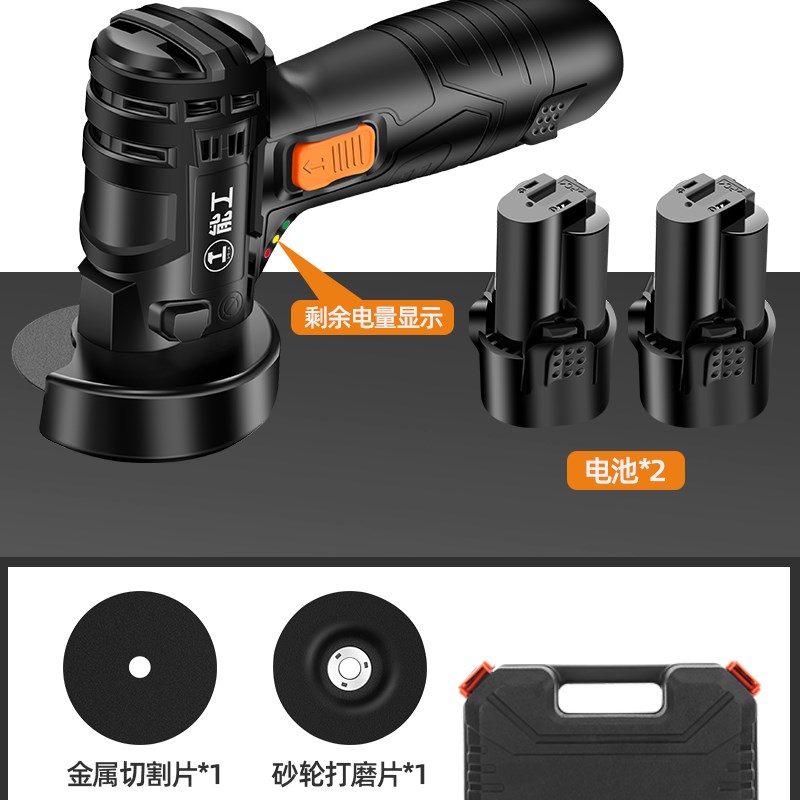 能工

剩余电量显示

电池*2

金属切割片*1

砂轮打磨片*1