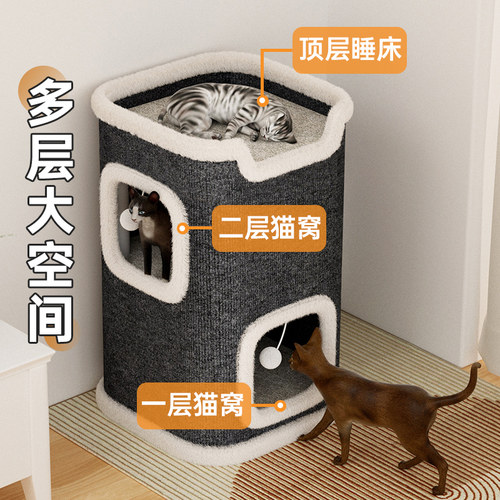 多层大空间

顶层睡床

二层猫窝

一层猫窝