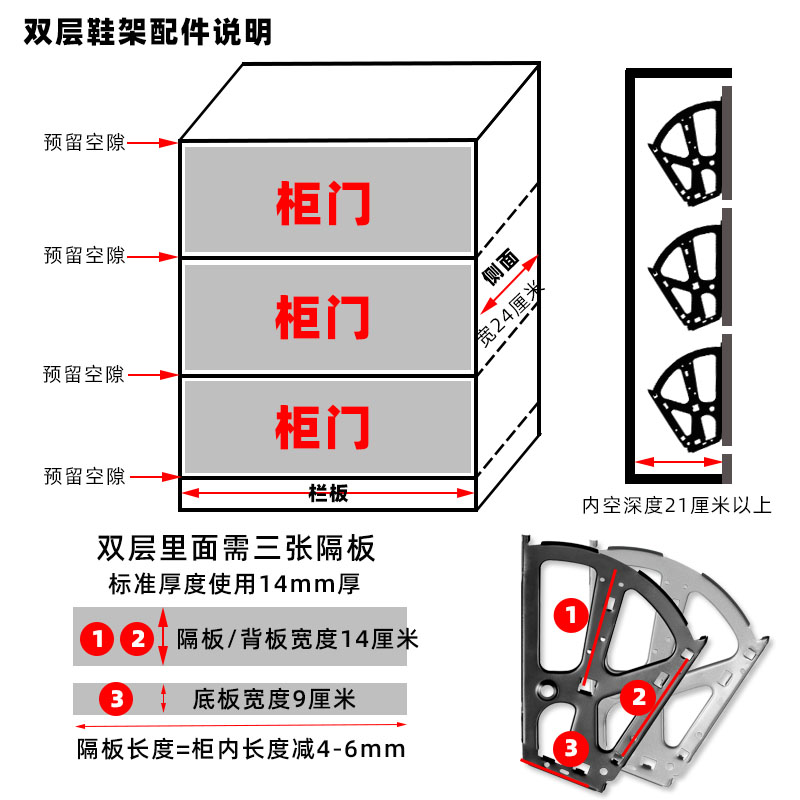 双层鞋架配件说明

预留空隙
柜门
预留空隙
柜门
预留空隙
柜门
预留空隙
栏板

侧面
宽24厘米

内空深度21厘米以上

双层里面需三张隔板
标准厚度使用14mm厚

1 2 隔板/背板宽度14厘米

3 底板宽度9厘米

隔板长度=柜内长度减4-6mm

1
2
3