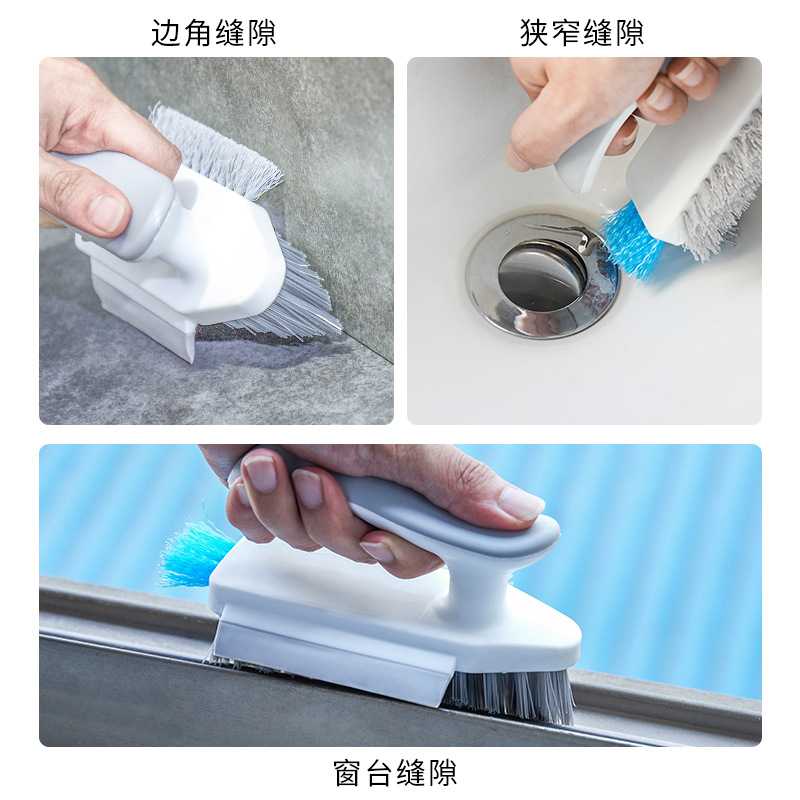 边角缝隙

狭窄缝隙

窗台缝隙