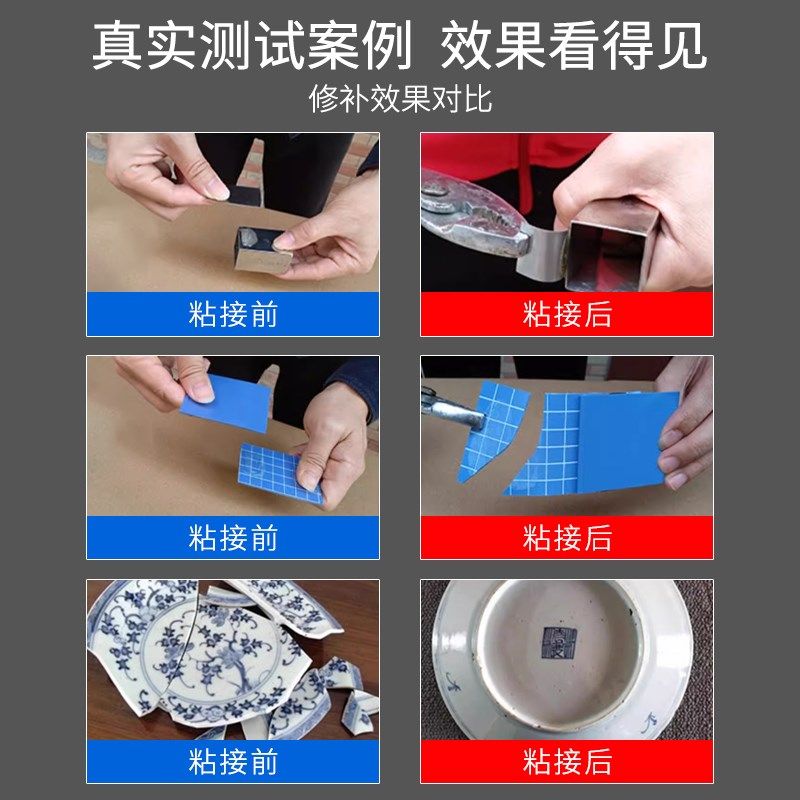 真实测试案例 效果看得见

修补效果对比

粘接前

粘接后

粘接前

粘接后

粘接前

粘接后