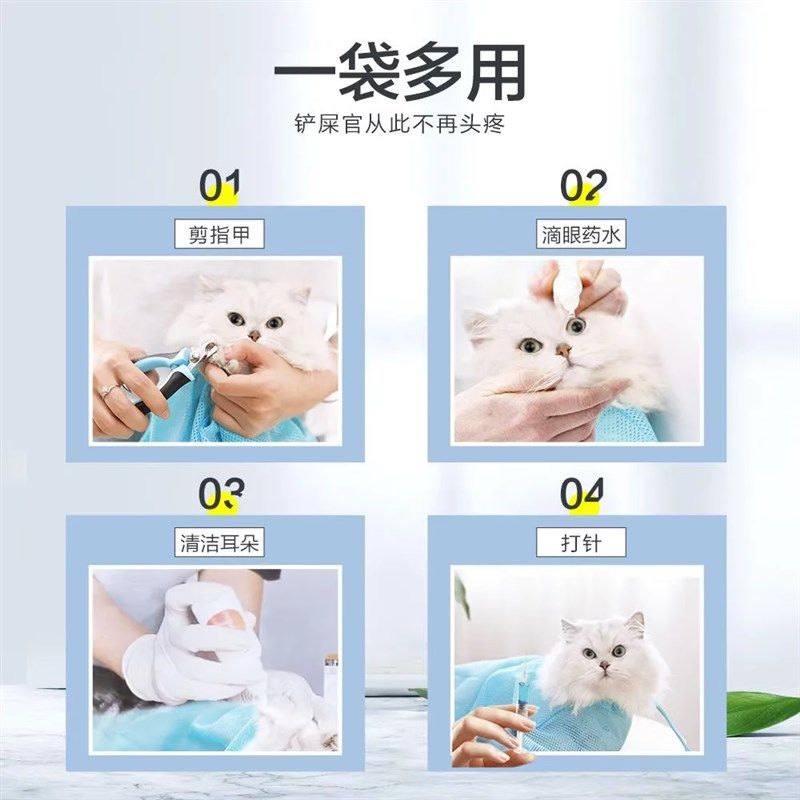 一袋多用
铲屎官从此不再头疼

01
剪指甲

02
滴眼药水

03
清洁耳朵

04
打针