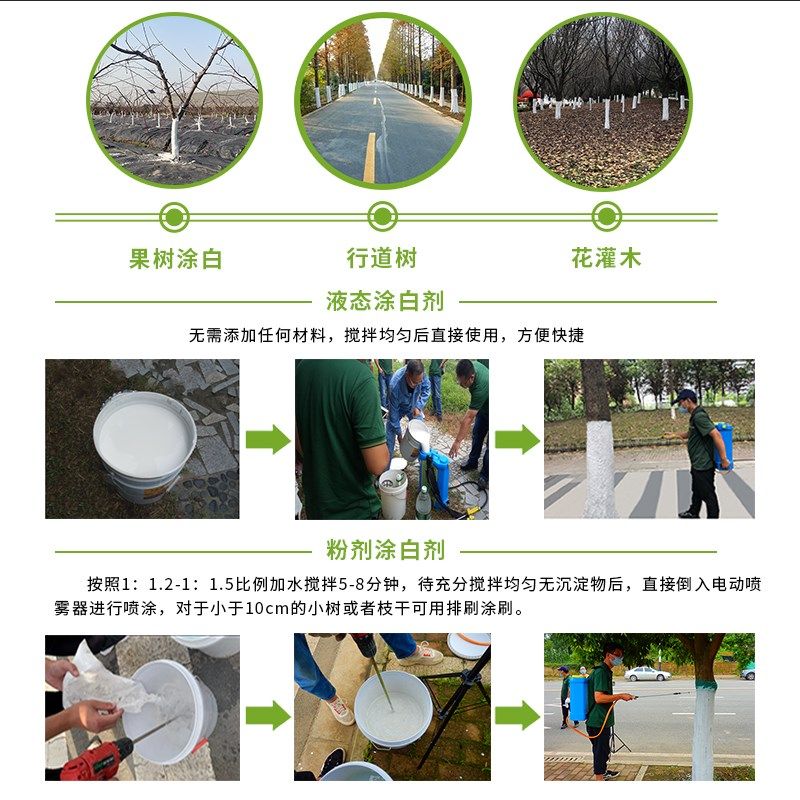 果树涂白

行道树

花灌木

液态涂白剂

无需添加任何材料，搅拌均匀后直接使用，方便快捷

粉剂涂白剂

按照1：1.2-1：1.5比例加水搅拌5-8分钟，待充分搅拌均匀无沉淀物后，直接倒入电动喷雾器进行喷涂，对于小于10cm的小树或者枝干可用排刷涂刷。