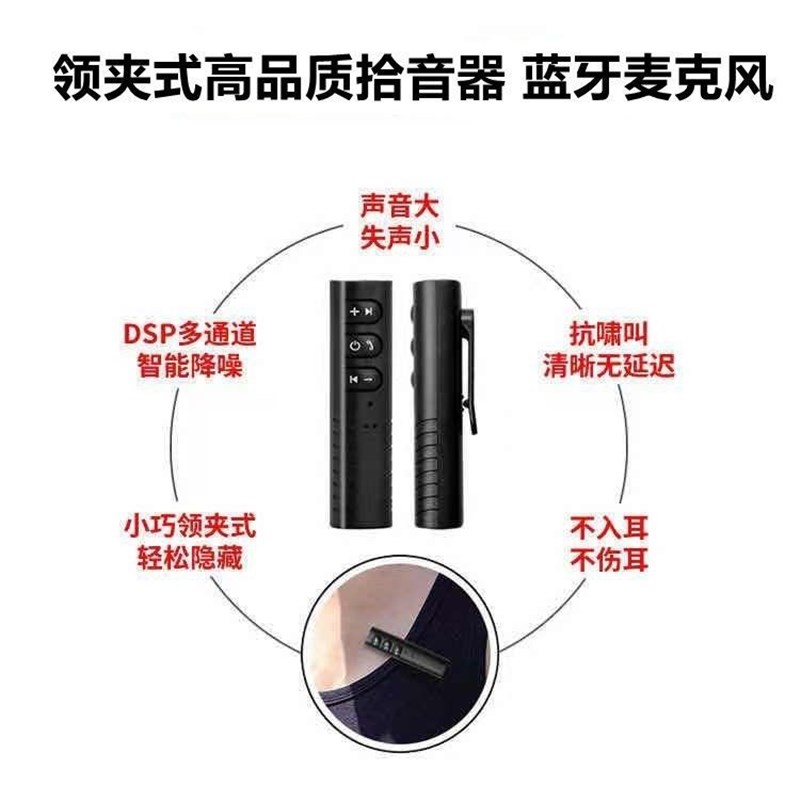 领夹式高品质拾音器 蓝牙麦克风

声音大
失声小

DSP多通道
智能降噪

抗啸叫
清晰无延迟

小巧领夹式
轻松隐藏

不入耳
不伤耳