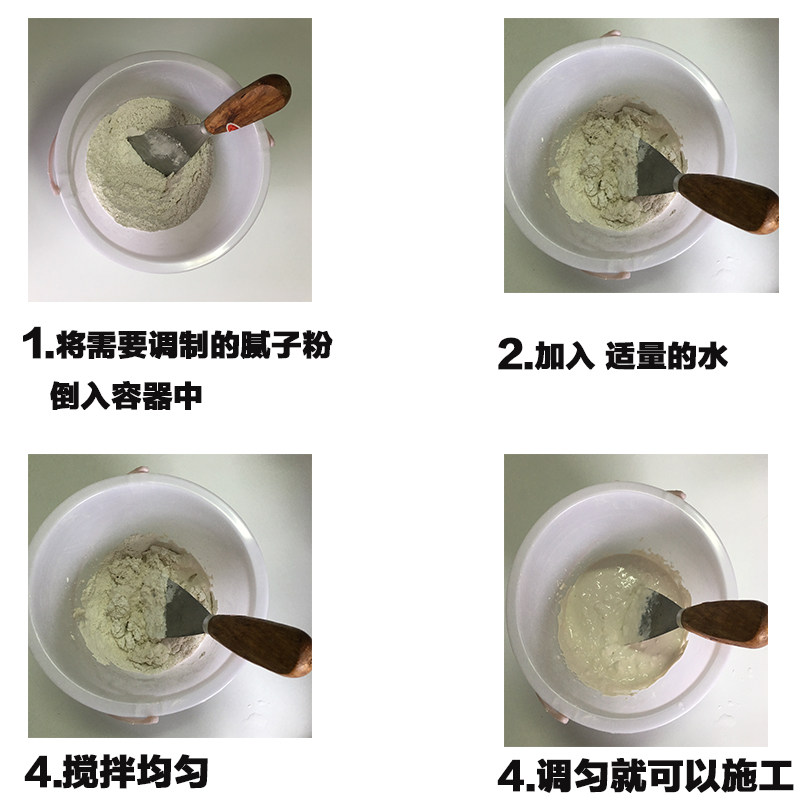 1.将需要调制的腻子粉倒入容器中

2.加入 适量的水

4.搅拌均匀

4.调匀就可以施工