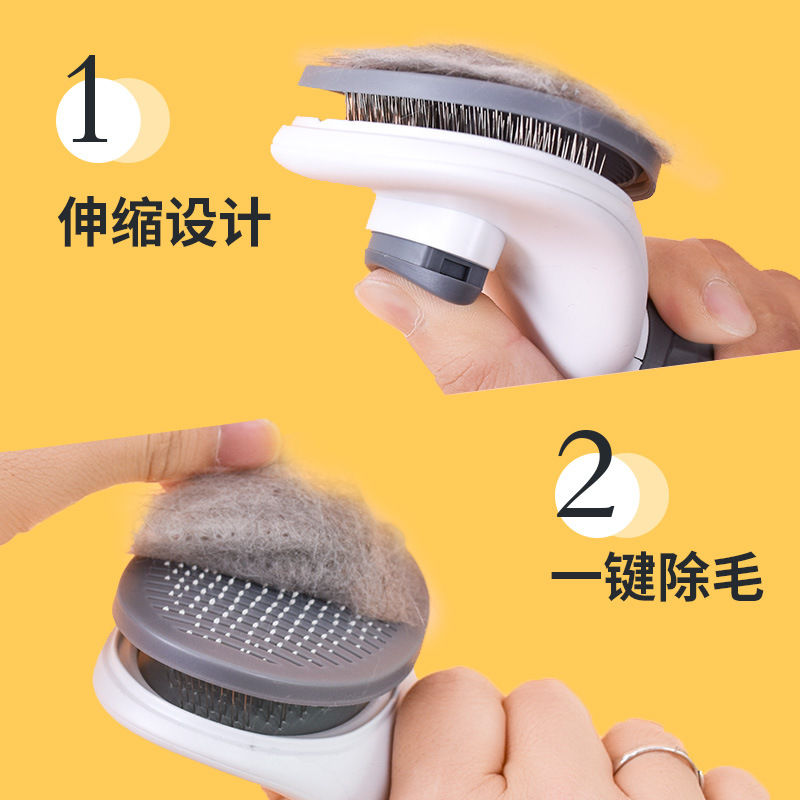 1
伸缩设计

2
一键除毛