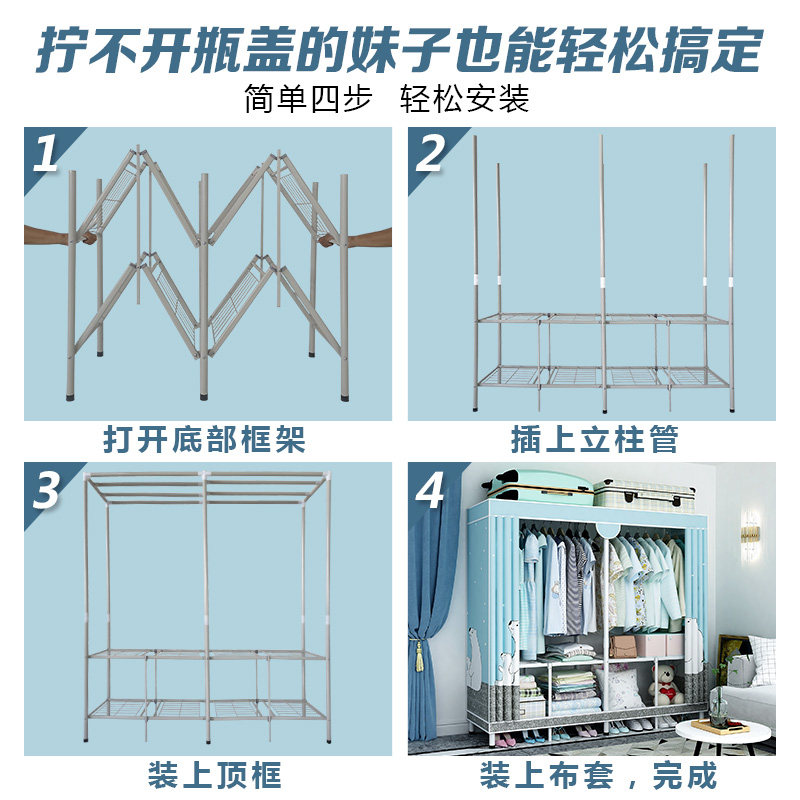 拧不开瓶盖的妹子也能轻松搞定
简单四步 轻松安装

1
打开底部框架

2
插上立柱管

3
装上顶框

4
装上布套，完成