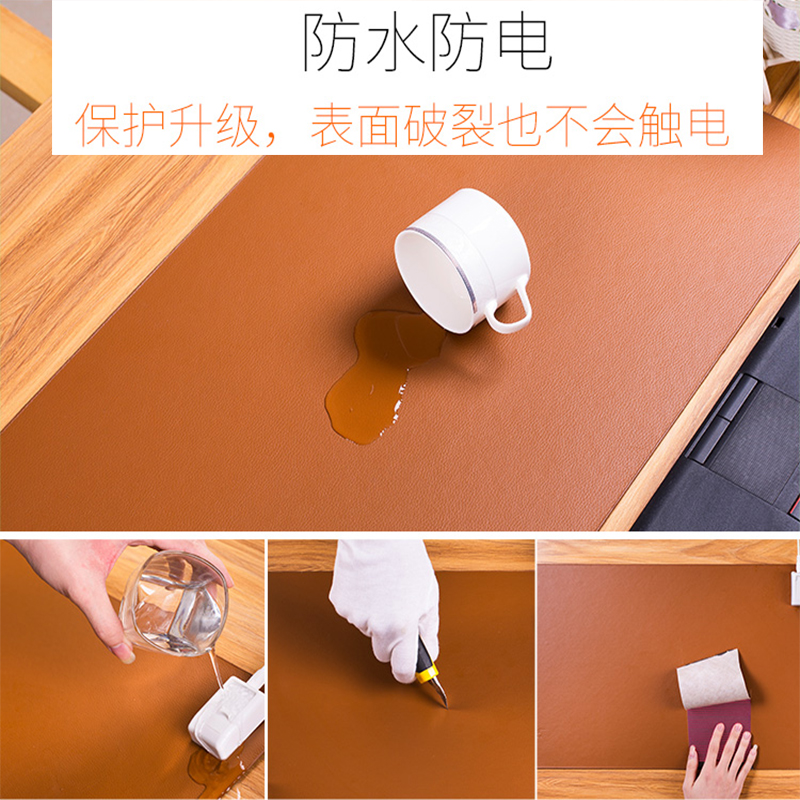 防水防电

保护升级，表面破裂也不会触电