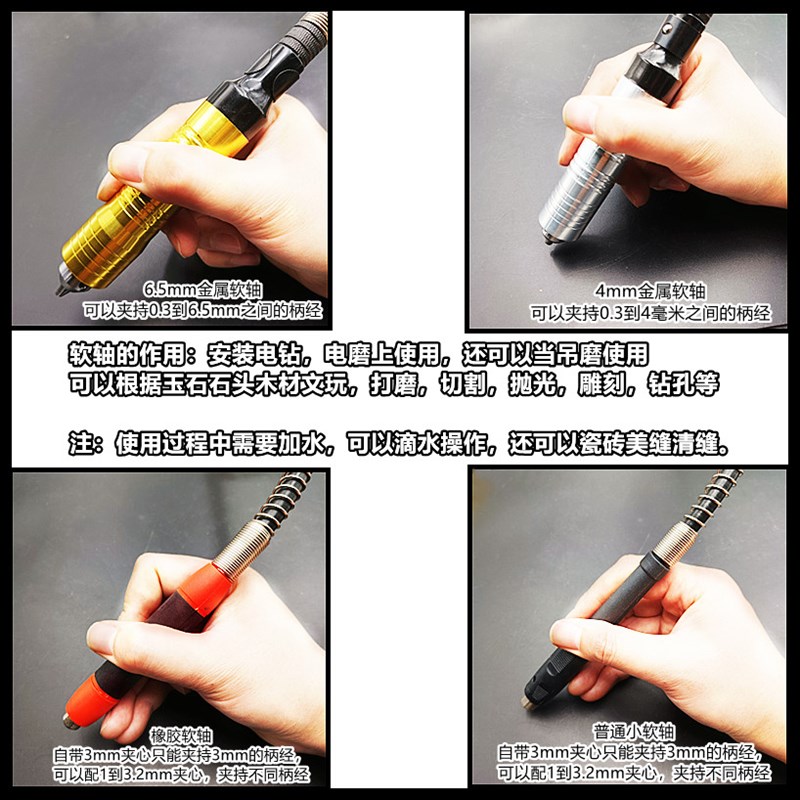 6.5mm金属软轴
可以夹持0.3到6.5mm之间的柄经

4mm金属软轴
可以夹持0.3到4毫米之间的柄经

软轴的作用：安装电钻，电磨上使用，还可以当吊磨使用
可以根据玉石石头木材文玩，打磨，切割，抛光，雕刻，钻孔等

注：使用过程中需要加水，可以滴水操作，还可以瓷砖美缝清缝。

橡胶软轴
自带3mm夹心只能夹持3mm的柄经，
可以配1到3.2mm夹心，夹持不同柄经

普通小软轴
自带3mm夹心只能夹持3mm的柄经，
可以配1到3.2mm夹心，夹持不同柄经