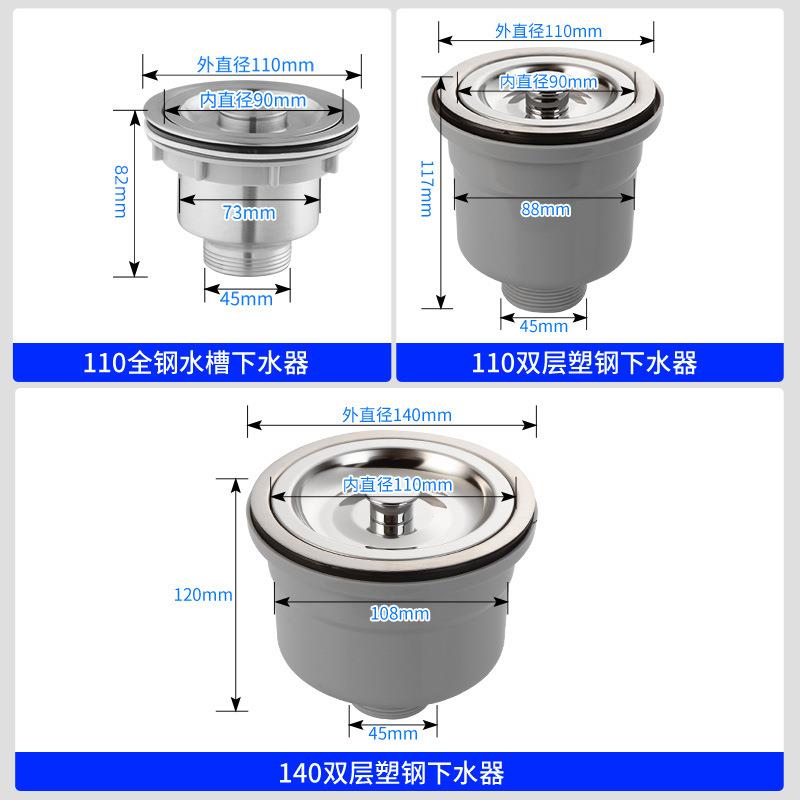 外直径110mm
内直径90mm
82mm
73mm
45mm
110全钢水槽下水器

外直径110mm
内直径90mm
117mm
88mm
45mm
110双层塑钢下水器

外直径140mm
内直径110mm
120mm
108mm
45mm
140双层塑钢下水器