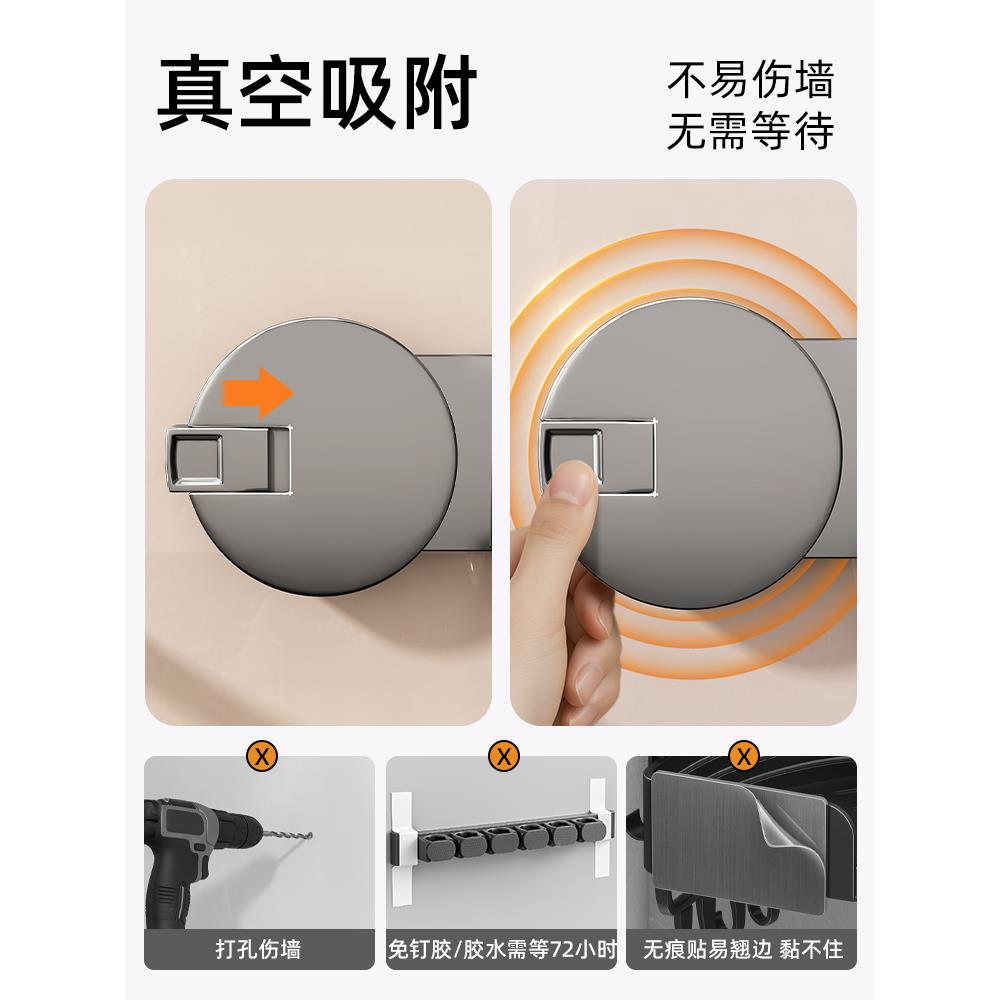 真空吸附

不易伤墙
无需等待

X
打孔伤墙

X
免钉胶/胶水需等72小时

X
无痕贴易翘边 黏不住