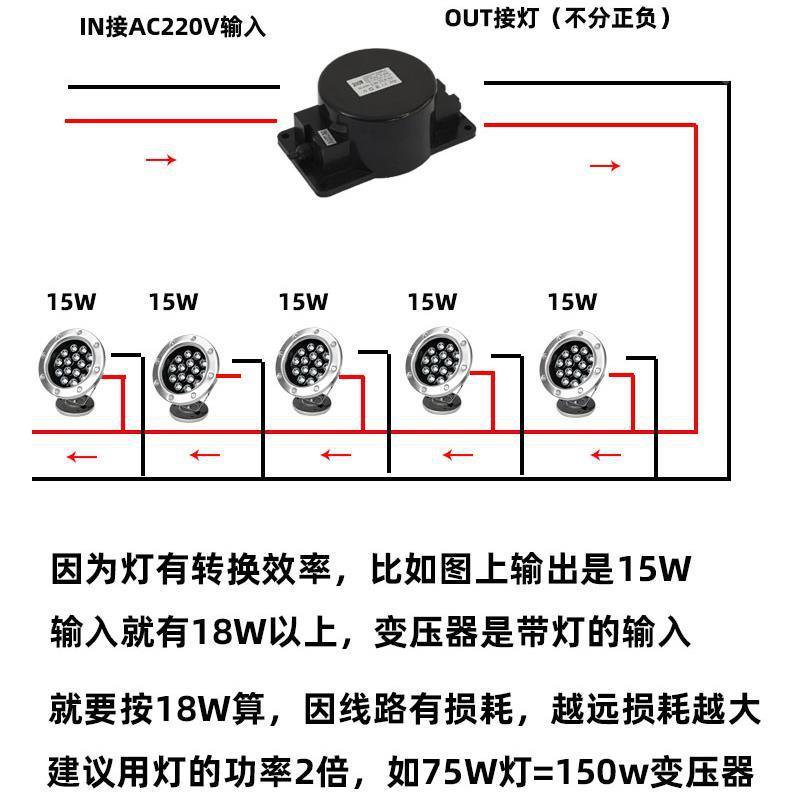 IN接AC220V输入

OUT接灯（不分正负）

15W
15W
15W
15W
15W

因为灯有转换效率，比如图上输出是15W
输入就有18W以上，变压器是带灯的输入
就要按18W算，因线路有损耗，越远损耗越大
建议用灯的功率2倍，如75W灯=150w变压器