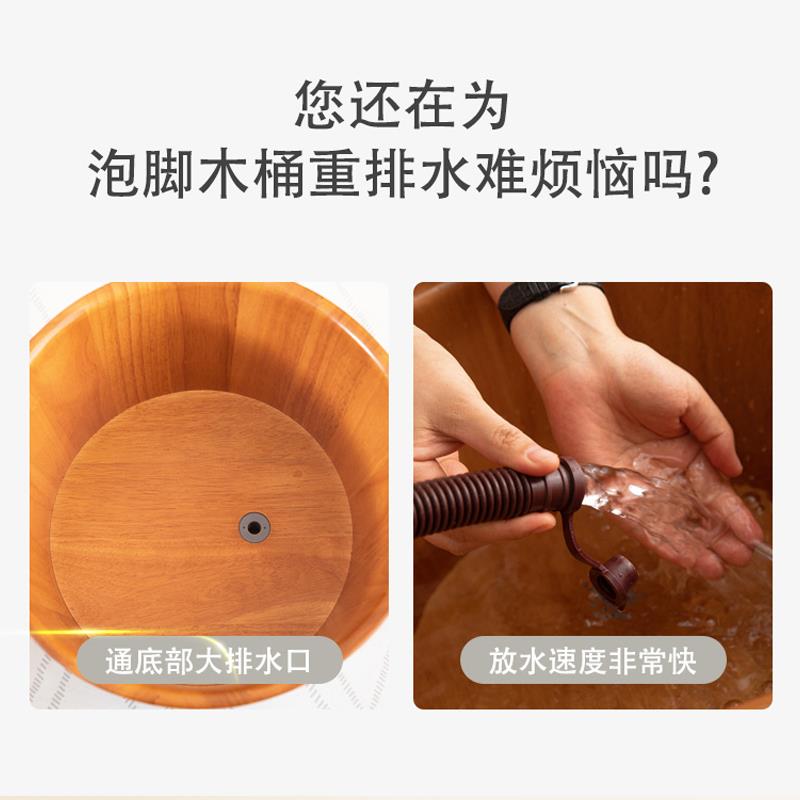 您还在为
泡脚木桶重排水难烦恼吗?

通底部大排水口

放水速度非常快