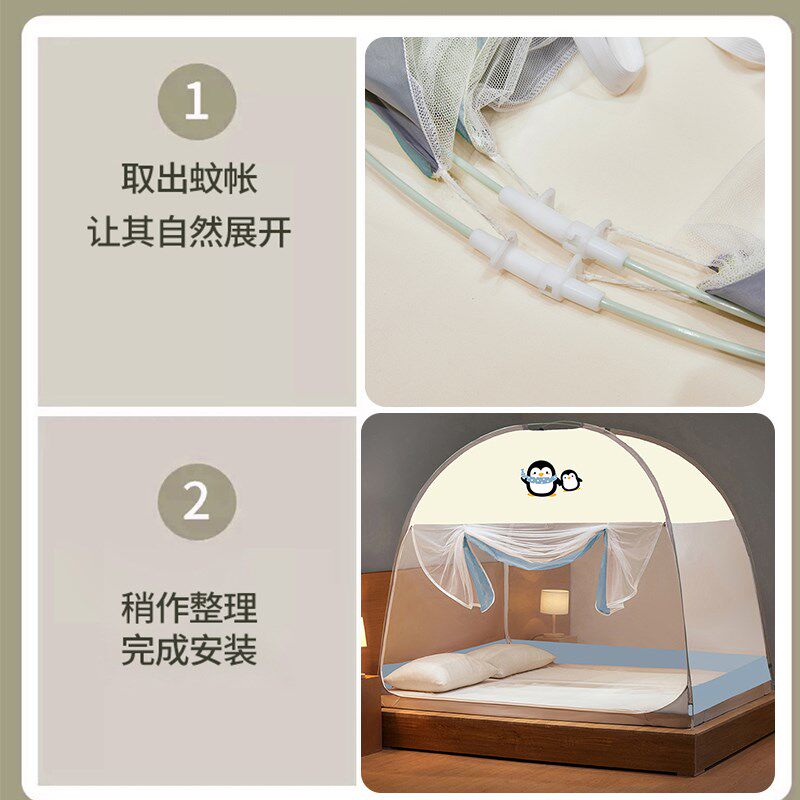 1

取出蚊帐
让其自然展开

2

稍作整理
完成安装