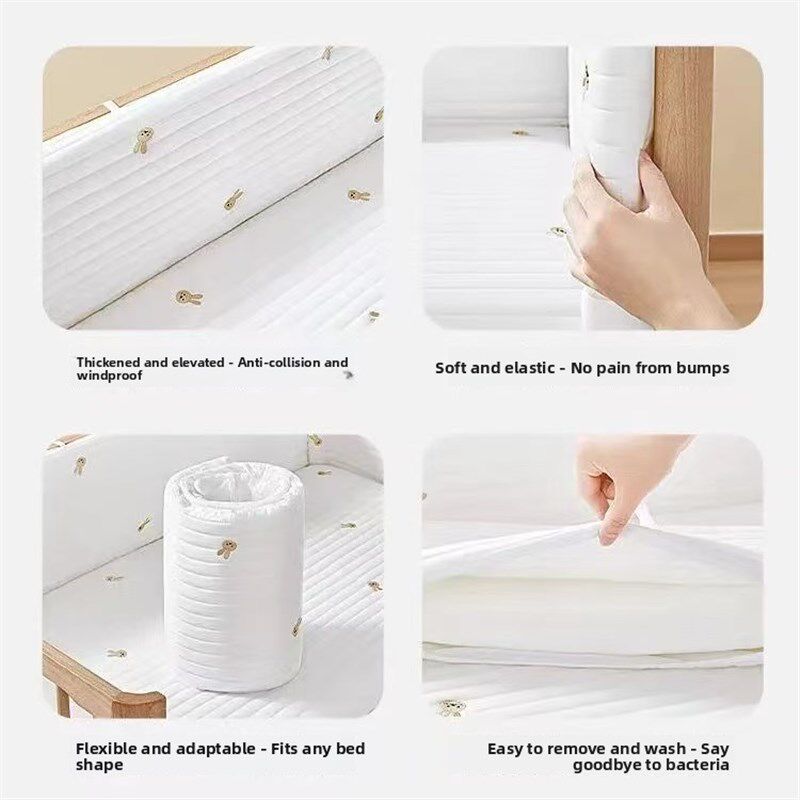 Thickened and elevated - Anti-collision and windproof

Soft and elastic - No pain from bumps

Flexible and adaptable - Fits any bed shape

Easy to remove and wash - Say goodbye to bacteria