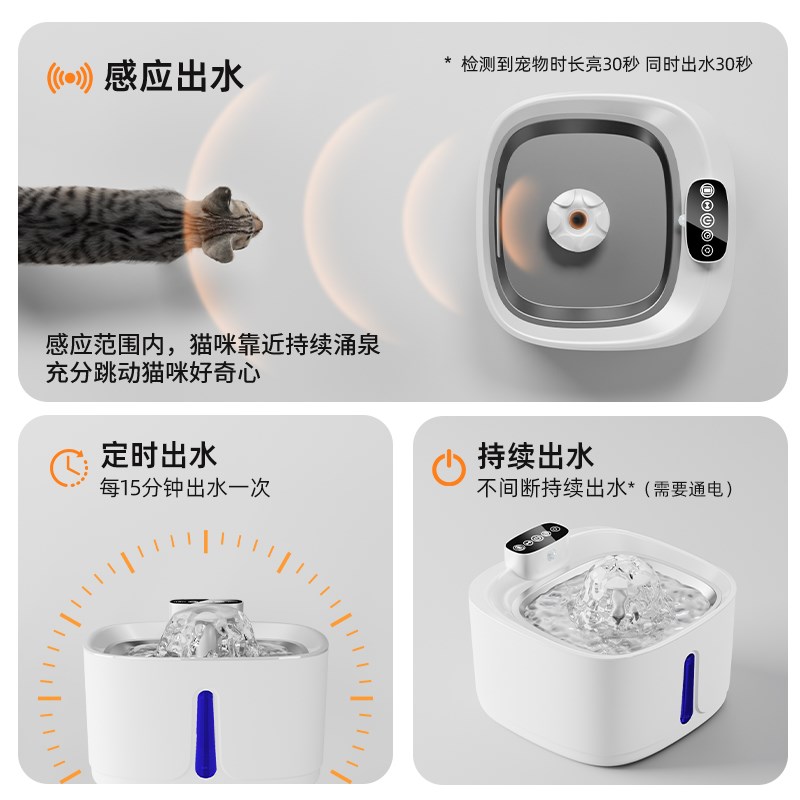 感应出水

* 检测到宠物时长亮30秒 同时出水30秒

感应范围内，猫咪靠近持续涌泉
充分跳动猫咪好奇心

定时出水
每15分钟出水一次

持续出水
不间断持续出水*（需要通电）