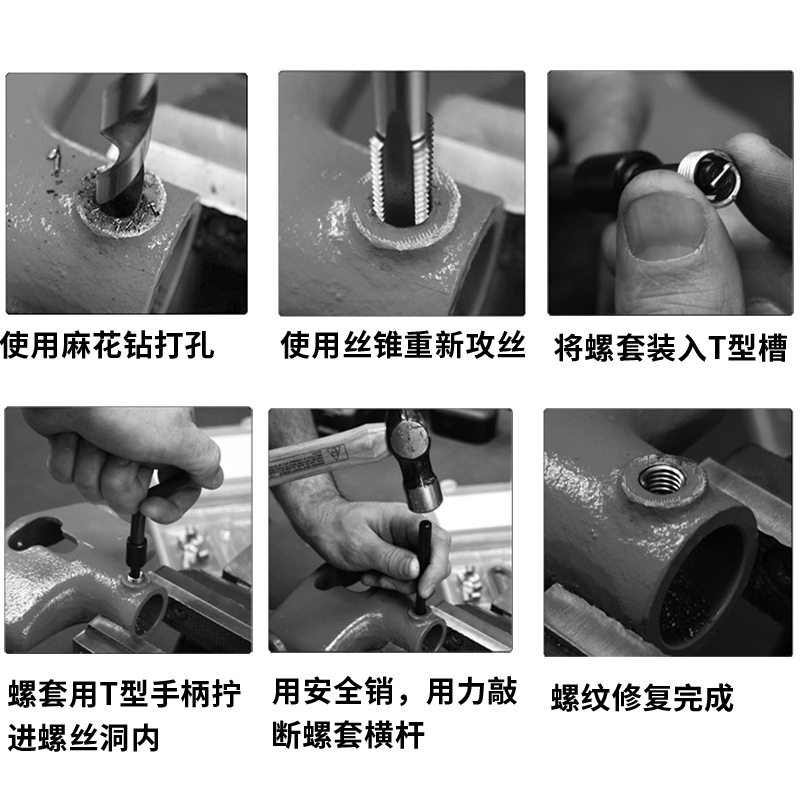 使用麻花钻打孔

使用丝锥重新攻丝

将螺套装入T型槽

螺套用T型手柄拧进螺丝洞内

用安全销，用力敲断螺套横杆

螺纹修复完成