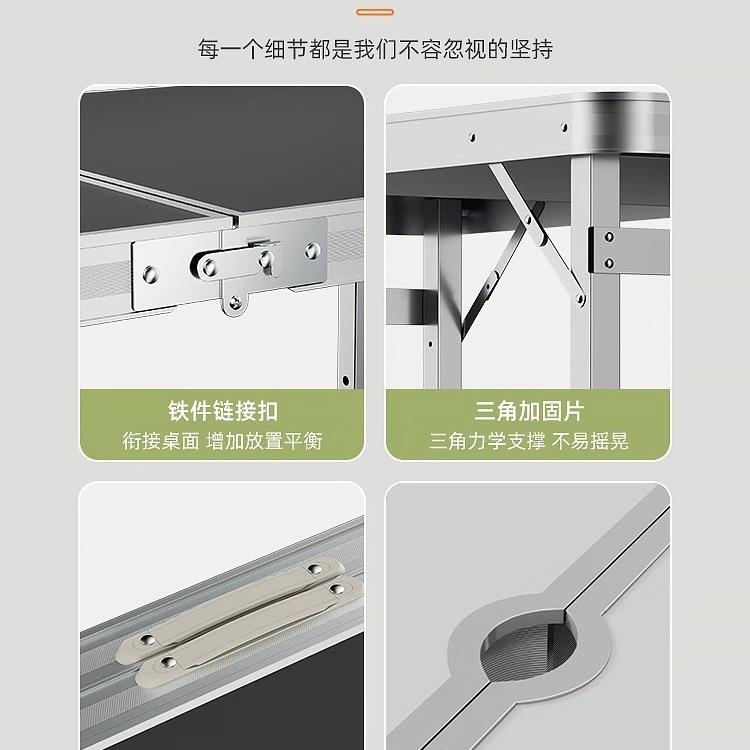 每一个细节都是我们不容忽视的坚持

铁件链接扣
衔接桌面 增加放置平衡

三角加固片
三角力学支撑 不易摇晃