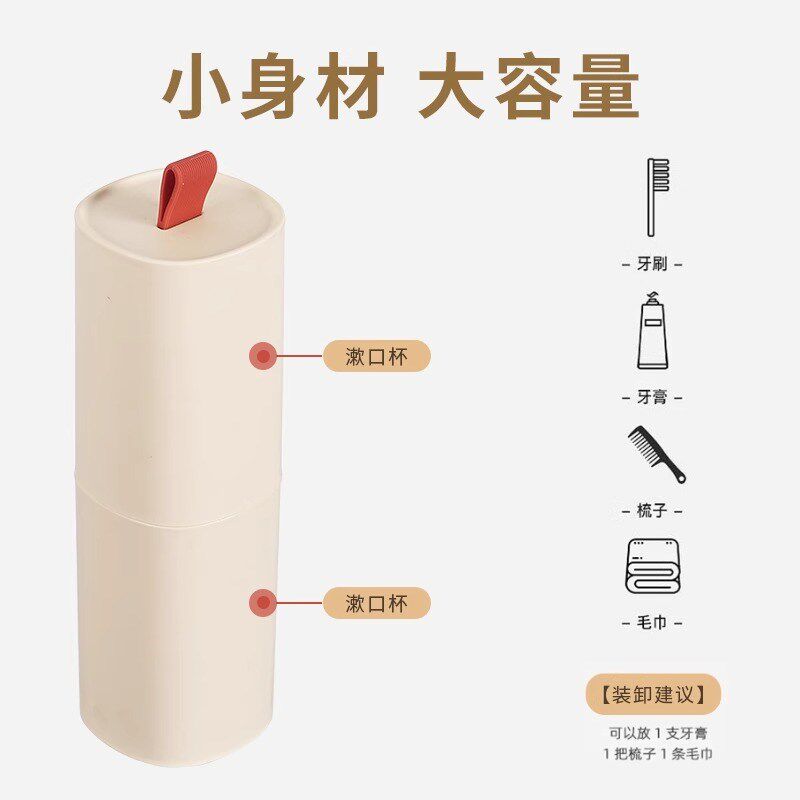 小身材 大容量

漱口杯

漱口杯

- 牙刷 -

- 牙膏 -

- 梳子 -

- 毛巾 -

【装卸建议】

可以放 1 支牙膏
1 把梳子 1 条毛巾