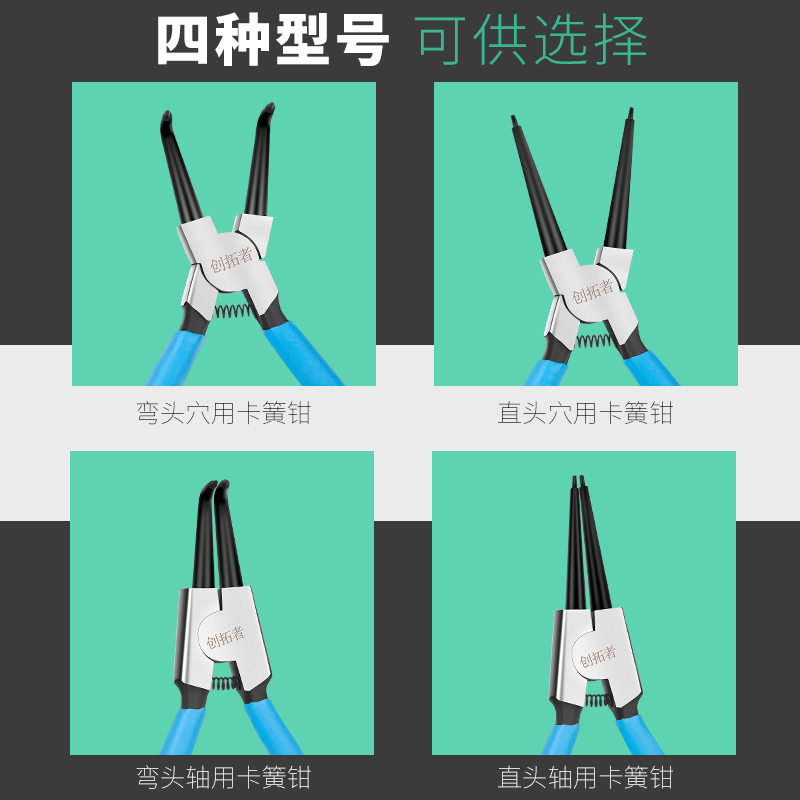 四种型号 可供选择

创拓者

弯头穴用卡簧钳

创拓者

直头穴用卡簧钳

创拓者

弯头轴用卡簧钳

创拓者

直头轴用卡簧钳