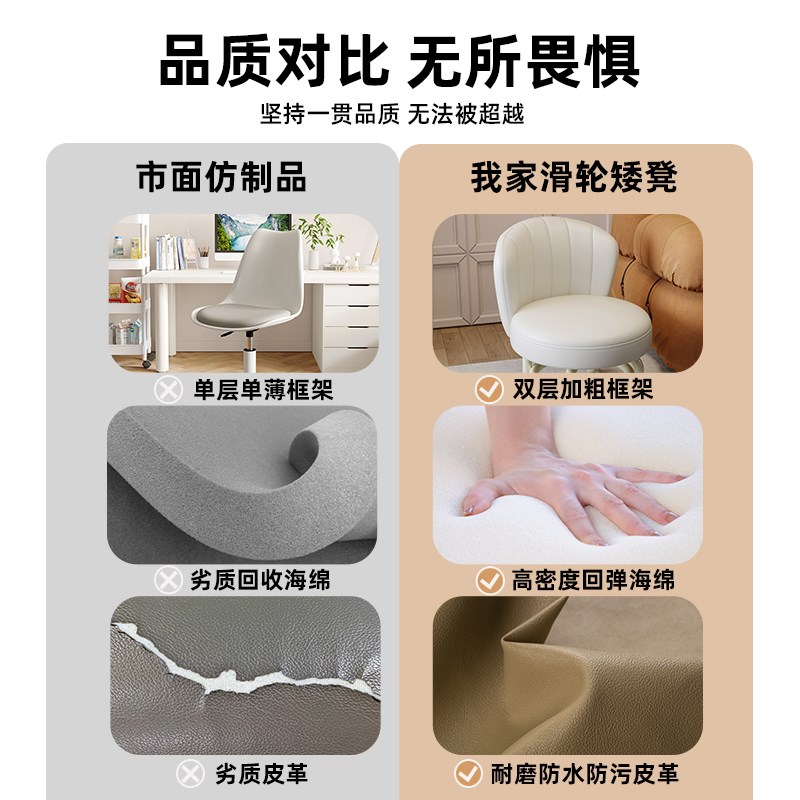 品质对比 无所畏惧

坚持一贯品质 无法被超越

市面仿制品

单层单薄框架

劣质回收海绵

劣质皮革

我家滑轮矮凳

双层加粗框架

高密度回弹海绵

耐磨防水防污皮革