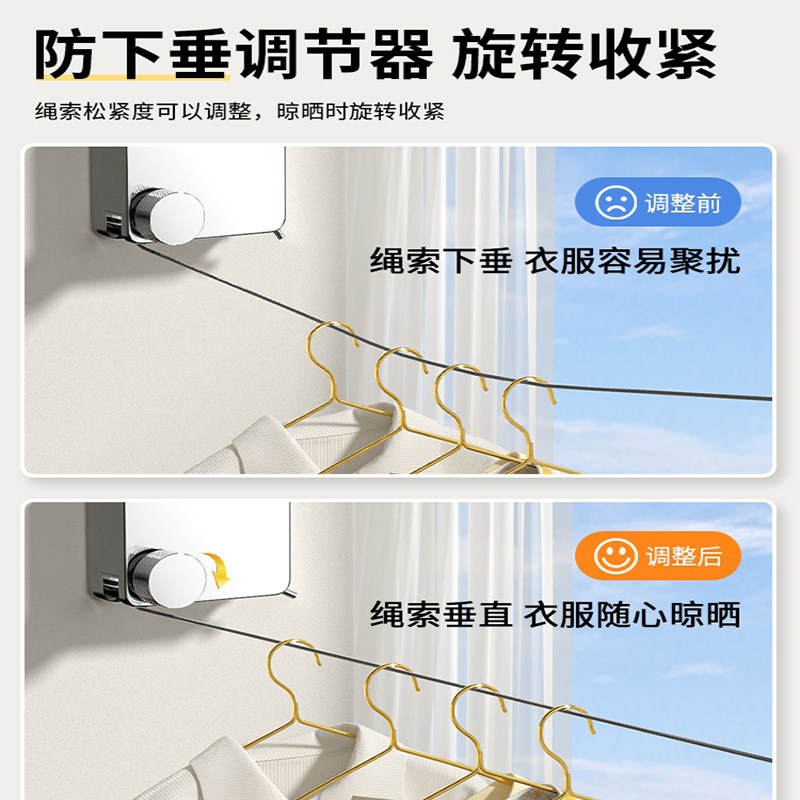 防下垂调节器 旋转收紧

绳索松紧度可以调整，晾晒时旋转收紧

调整前

绳索下垂 衣服容易聚扰

调整后

绳索垂直 衣服随心晾晒