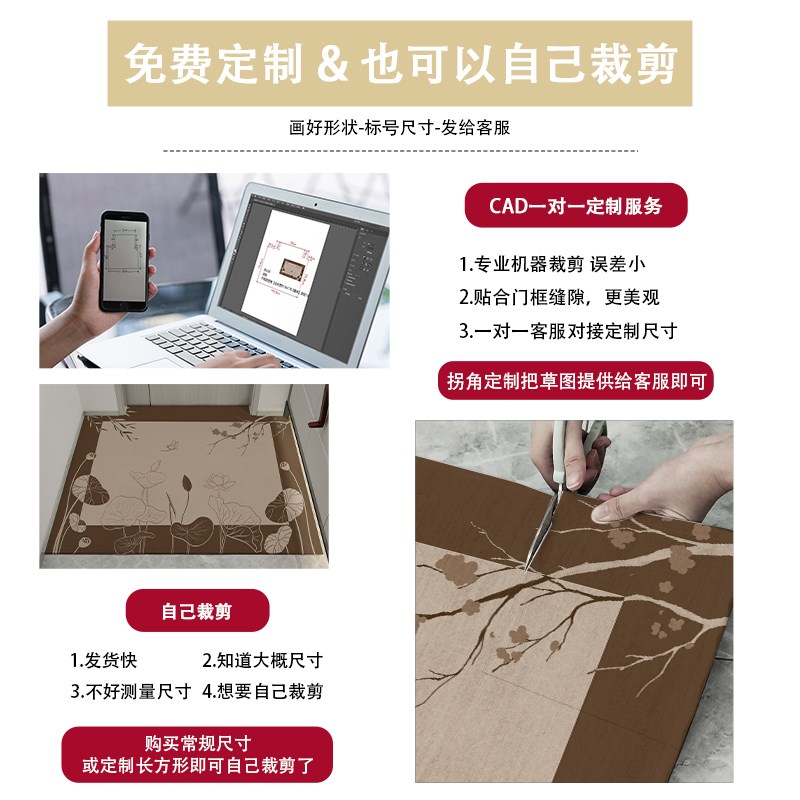 免费定制 & 也可以自己裁剪

画好形状-标号尺寸-发给客服

CAD一对一定制服务

1.专业机器裁剪 误差小
2.贴合门框缝隙，更美观
3.一对一客服对接定制尺寸

拐角定制把草图提供给客服即可

自己裁剪

1.发货快
2.知道大概尺寸
3.不好测量尺寸
4.想要自己裁剪

购买常规尺寸
或定制长方形即可自己裁剪了