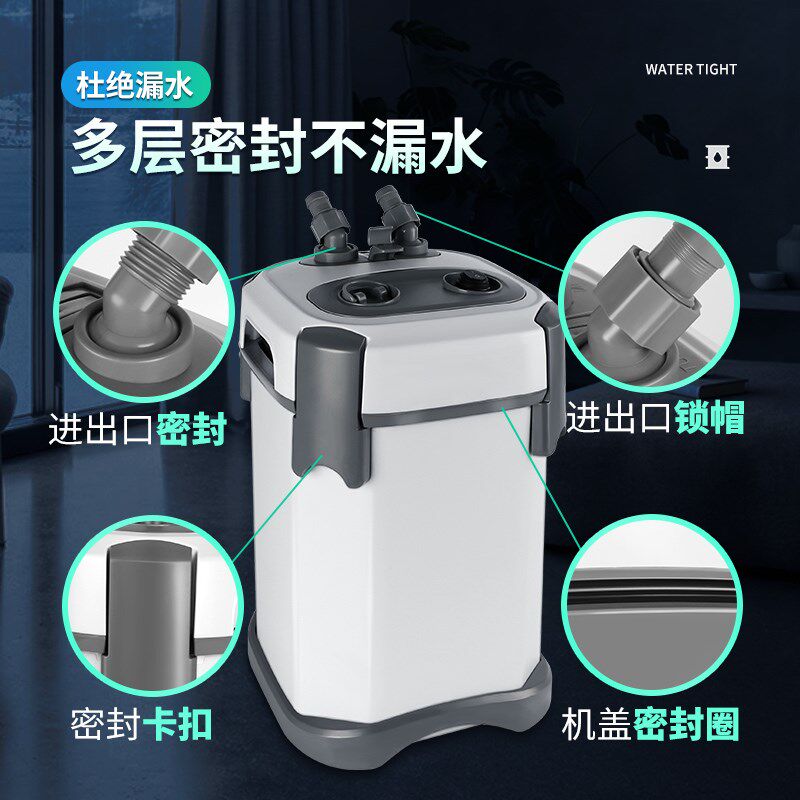 杜绝漏水

WATER TIGHT

多层密封不漏水

进出口密封

进出口锁帽

密封卡扣

机盖密封圈