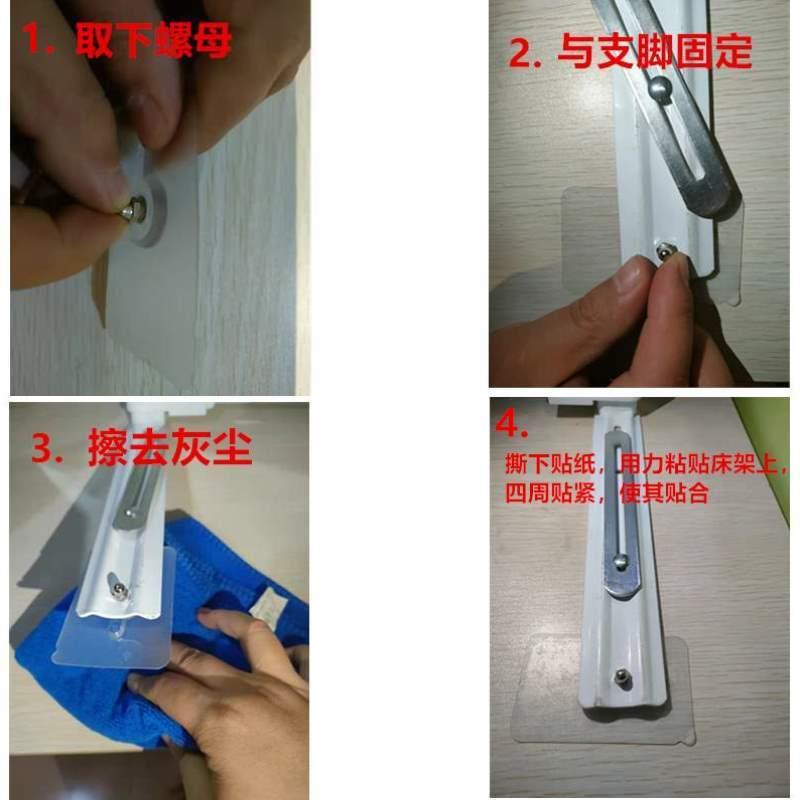 1. 取下螺母

2. 与支脚固定

3. 擦去灰尘

4.
撕下贴纸，用力粘贴床架上，四周贴紧，使其贴合