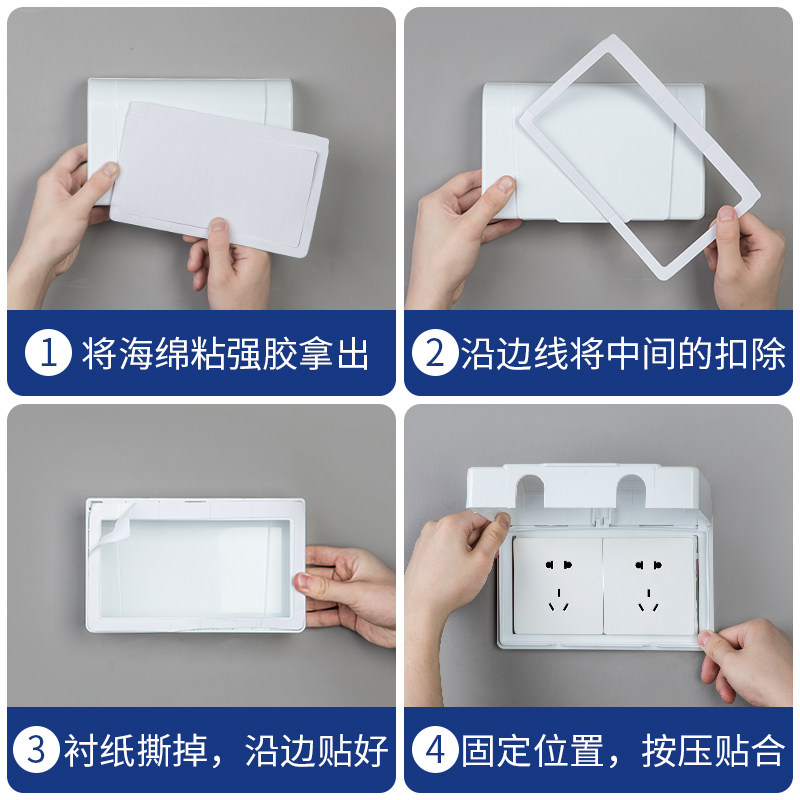 1 将海绵粘强胶拿出

2 沿边线将中间的扣除

3 衬纸撕掉，沿边贴好

4 固定位置，按压贴合