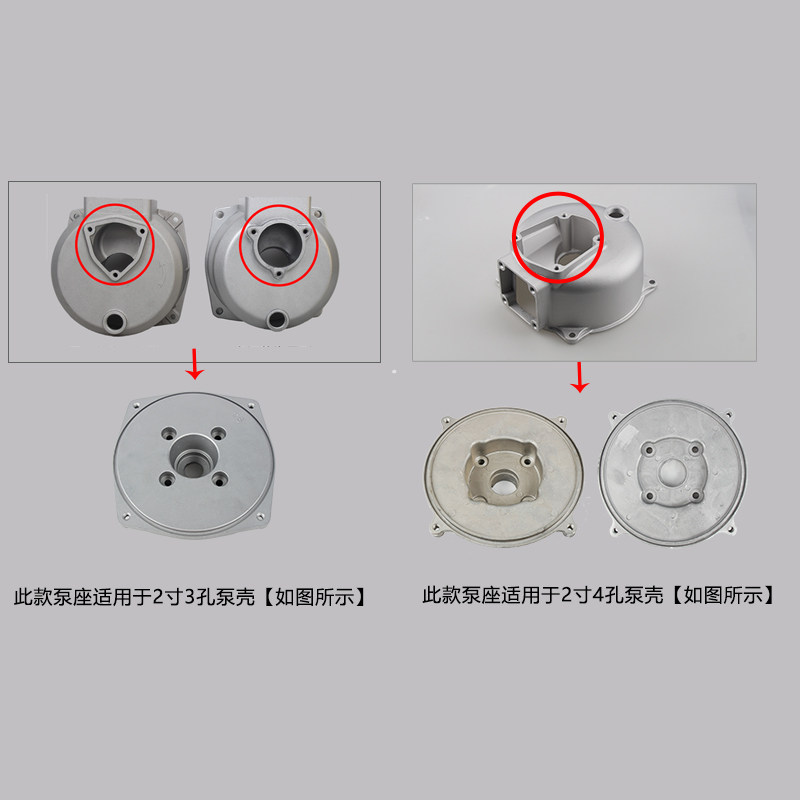 此款泵座适用于2寸3孔泵壳【如图所示】

此款泵座适用于2寸4孔泵壳【如图所示】