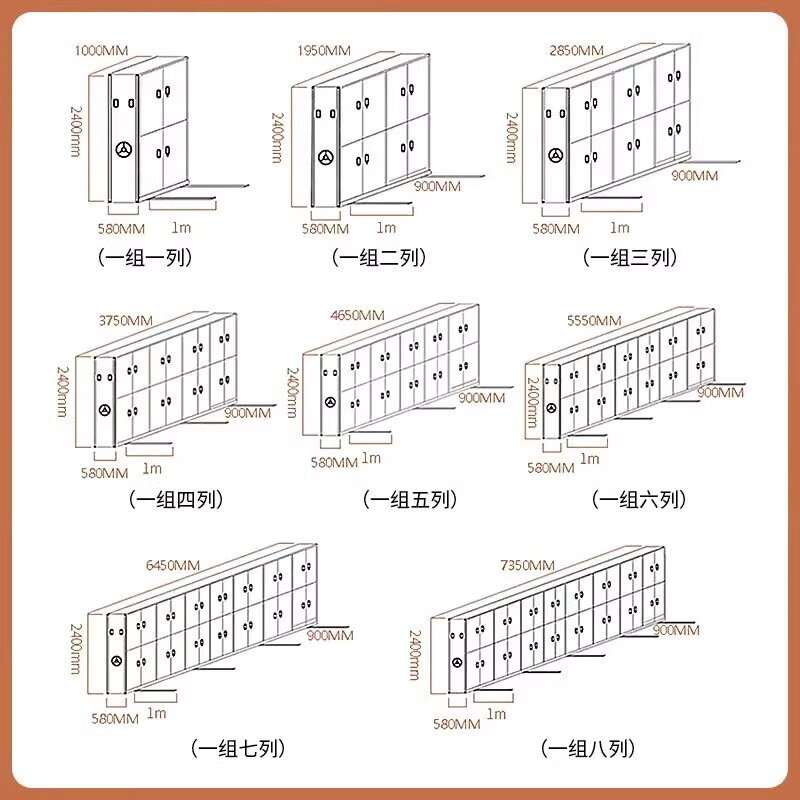 1000MM
2400mm
580MM
1m
（一组一列）

1950MM
2400mm
900MM
580MM
1m
（一组二列）

2850MM
2400mm
900MM
580MM
1m
（一组三列）

3750MM
2400mm
900MM
580MM
1m
（一组四列）

4650MM
2400mm
900MM
580MM
1m
（一组五列）

5550MM
2400mm
900MM
580MM
1m
（一组六列）

6450MM
2400mm
900MM
580MM
1m
（一组七列）

7350MM
2400mm
900MM
580MM
1m
（一组八列）