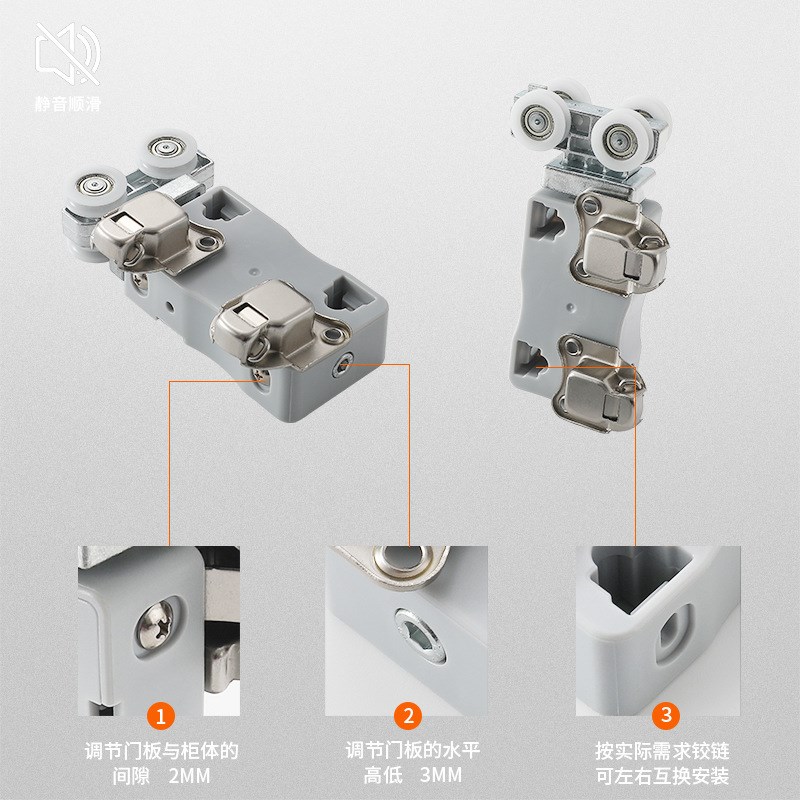 静音顺滑

1
调节门板与柜体的间隙 2MM

2
调节门板的水平高低 3MM

3
按实际需求铰链可左右互换安装