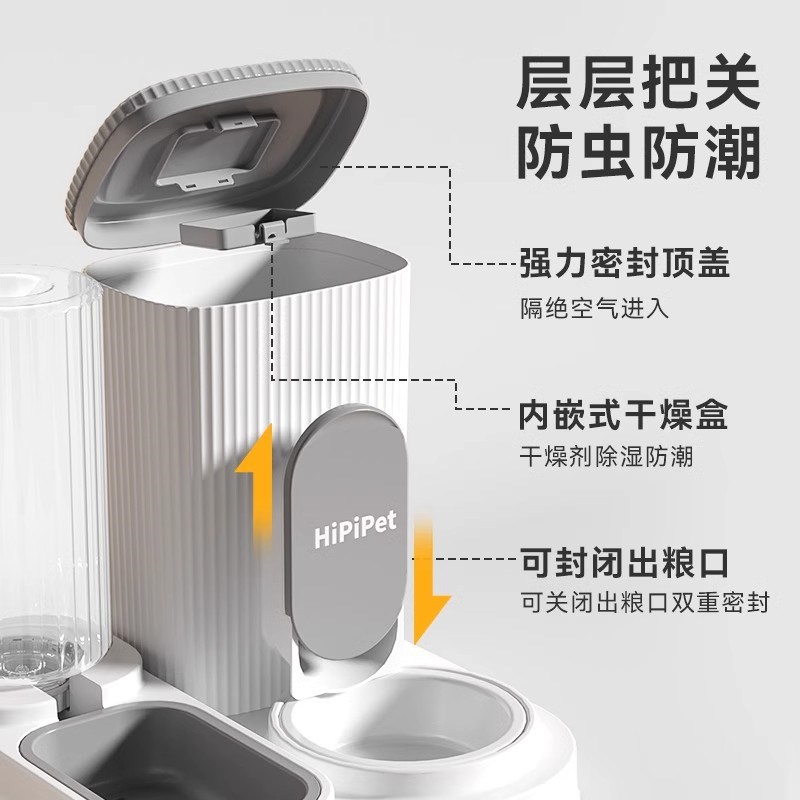 层层把关
防虫防潮

强力密封顶盖
隔绝空气进入

内嵌式干燥盒
干燥剂除湿防潮

HiPiPet

可封闭出粮口
可关闭出粮口双重密封