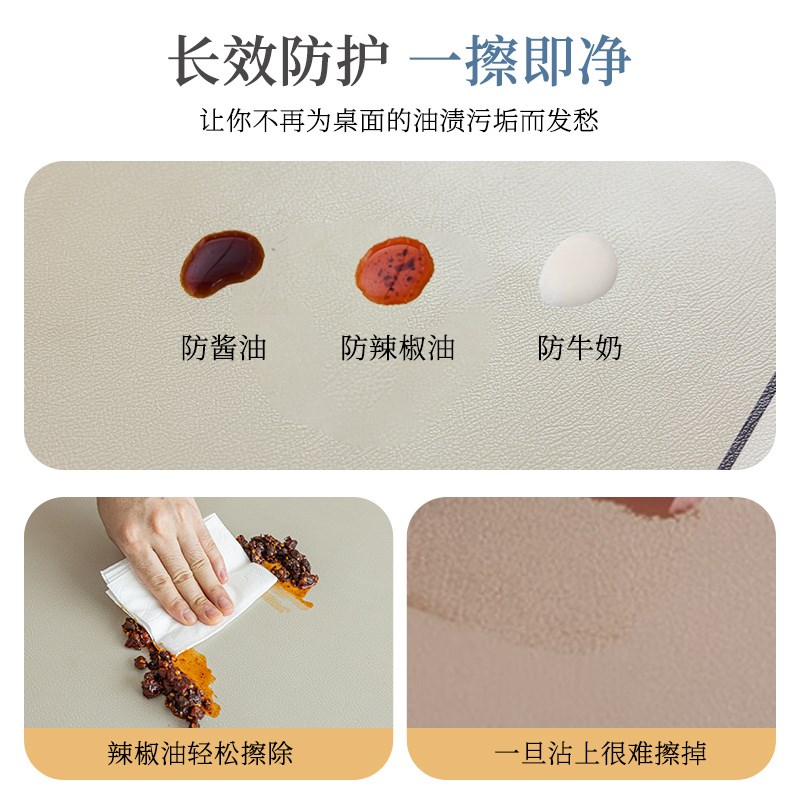 长效防护 一擦即净

让你不再为桌面的油渍污垢而发愁

防酱油

防辣椒油

防牛奶

辣椒油轻松擦除

一旦沾上很难擦掉