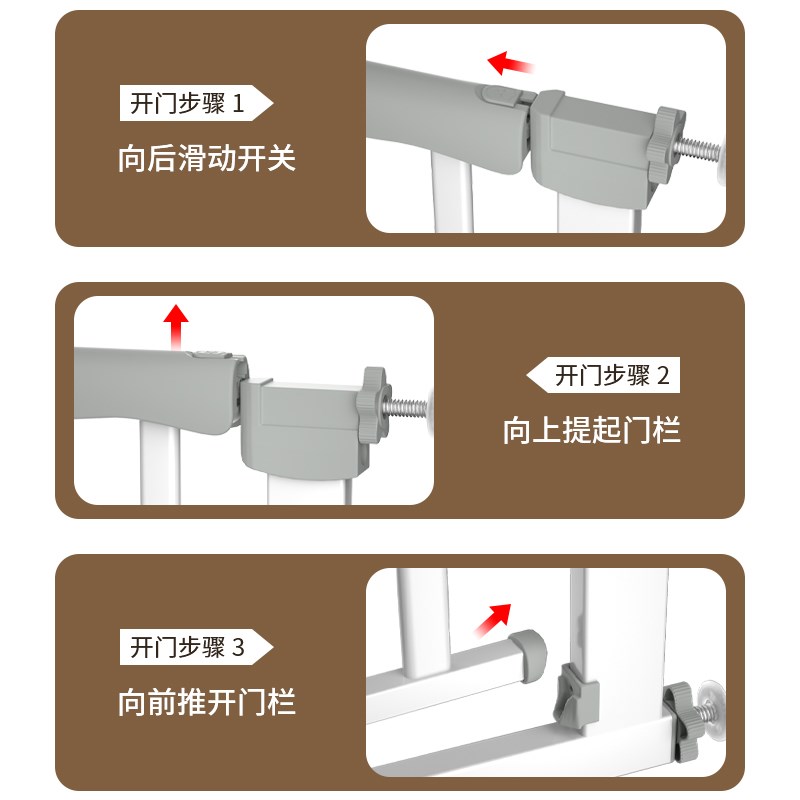 开门步骤 1

向后滑动开关

开门步骤 2

向上提起门栏

开门步骤 3

向前推开门栏