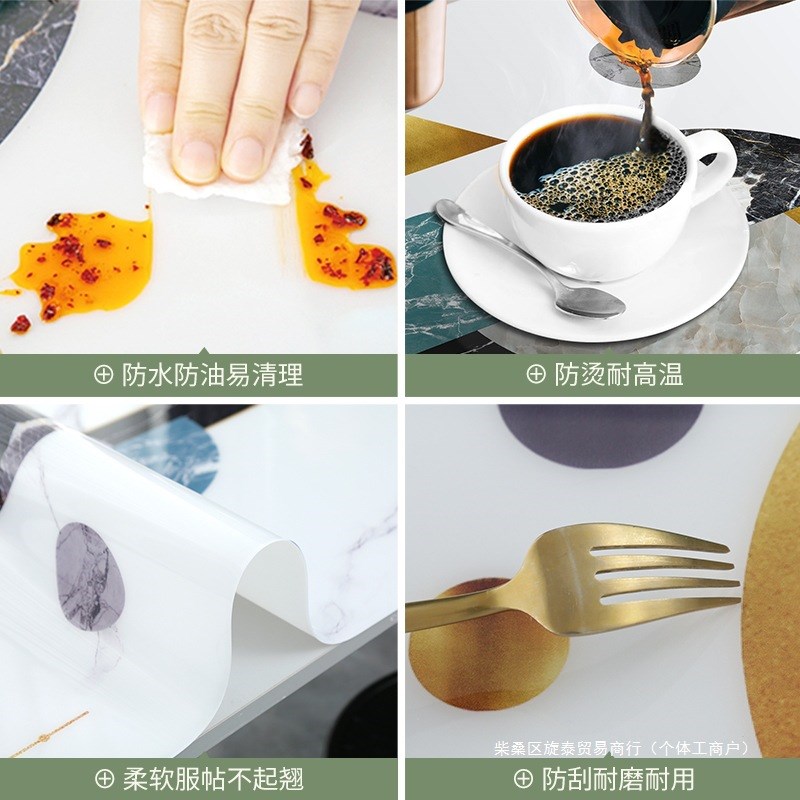 ⊕ 防水防油易清理

⊕ 防烫耐高温

⊕ 柔软服帖不起翘

柴桑区旋泰贸易商行（个体工商户）

⊕ 防刮耐磨耐用