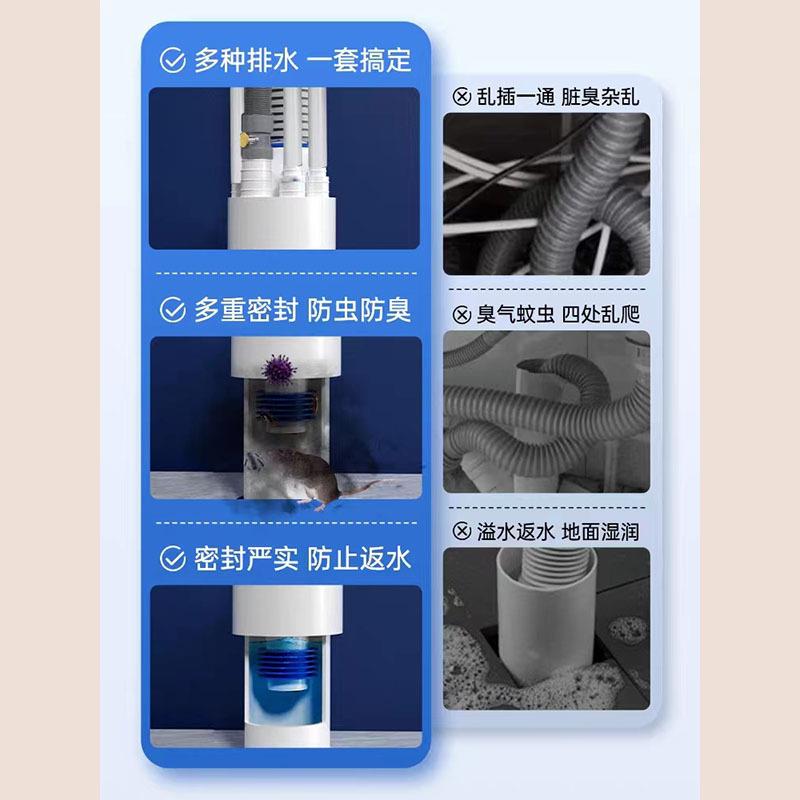 多种排水 一套搞定

多重密封 防虫防臭

密封严实 防止返水

乱插一通 脏臭杂乱

臭气蚊虫 四处乱爬

溢水返水 地面湿润