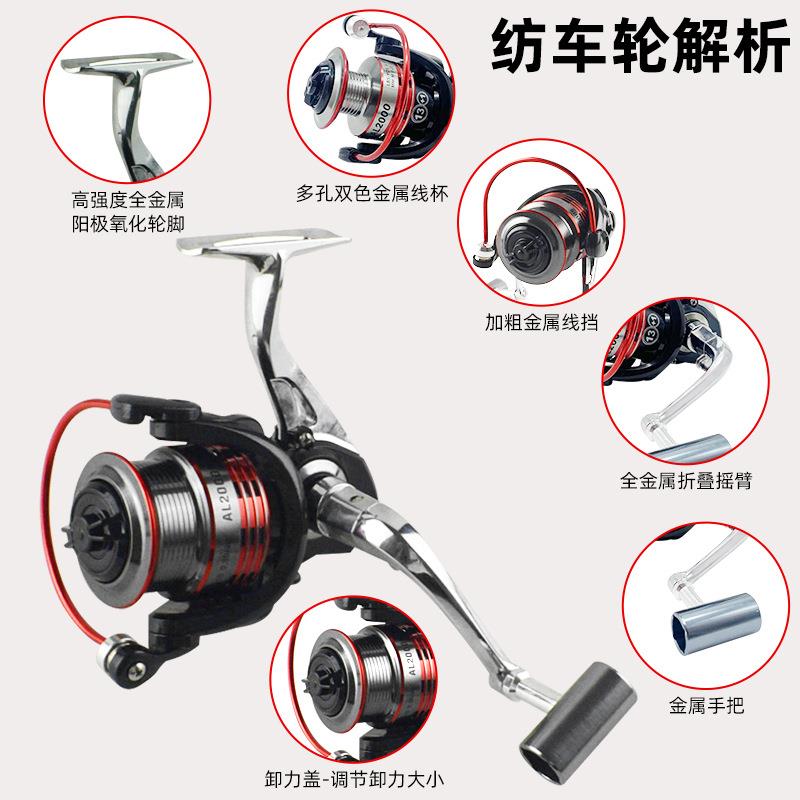 纺车轮解析

高强度全金属
阳极氧化轮脚

AL2000

13+1

多孔双色金属线杯

加粗金属线挡

13+1

全金属折叠摇臂

AL2000

金属手把

AL20

卸力盖-调节卸力大小