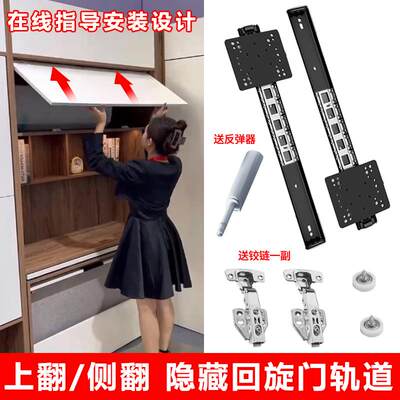 在线指导安装设计

送反弹器

送铰链一副

上翻/侧翻 隐藏回旋门轨道