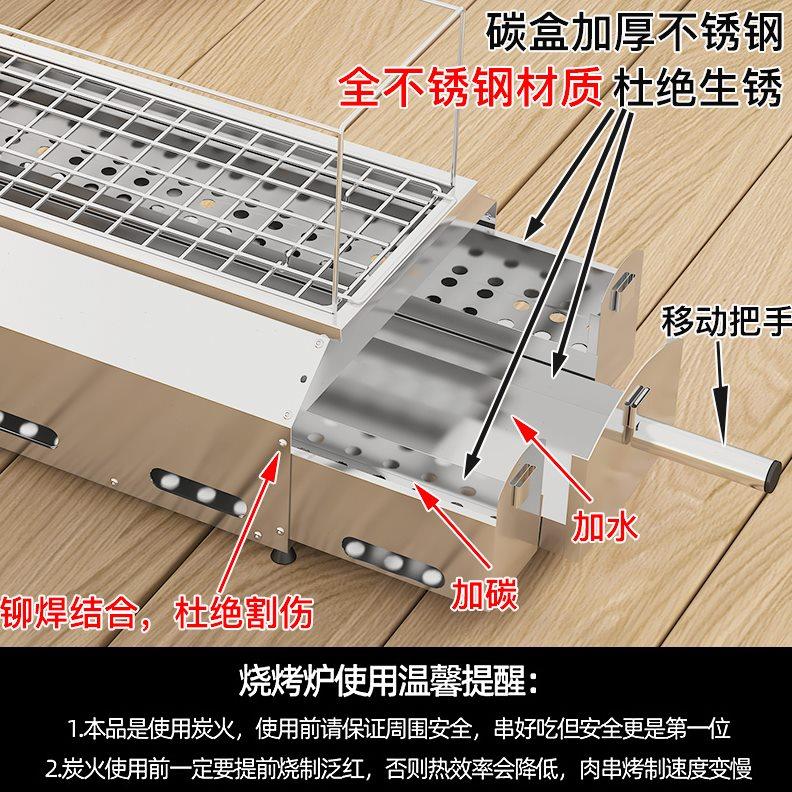 碳盒加厚不锈钢
全不锈钢材质 杜绝生锈

移动把手

加水

加碳

铆焊结合，杜绝割伤

烧烤炉使用温馨提醒：

1.本品是使用炭火，使用前请保证周围安全，串好吃但安全更是第一位

2.炭火使用前一定要提前烧制泛红，否则热效率会降低，肉串烤制速度变慢