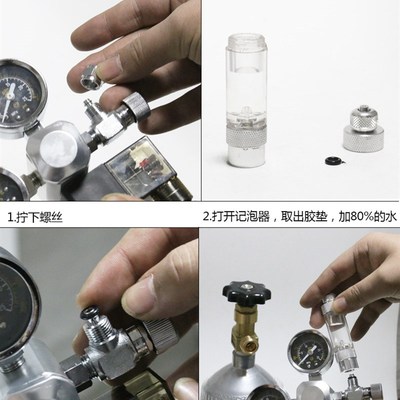 1.拧下螺丝

2.打开记泡器，取出胶垫，加80%的水