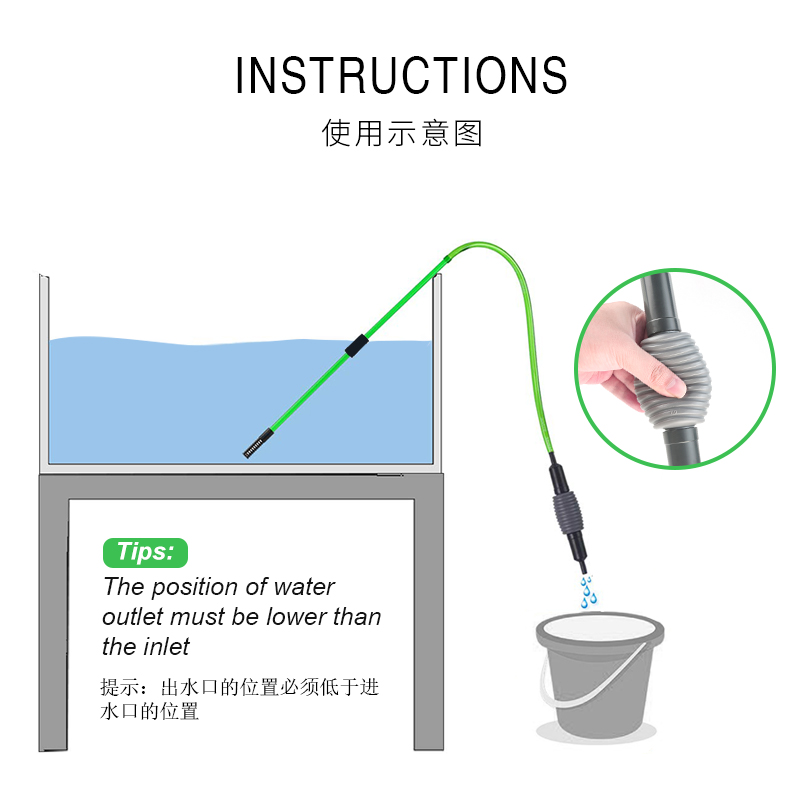 INSTRUCTIONS

使用示意图

Tips:

The position of water outlet must be lower than the inlet

提示：出水口的位置必须低于进水口的位置