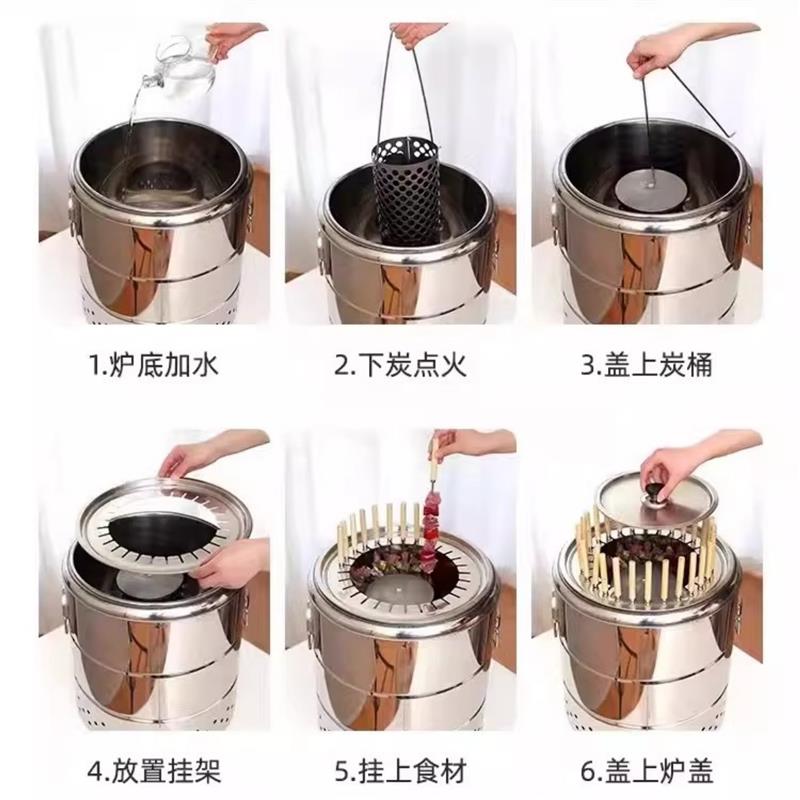 1.炉底加水

2.下炭点火

3.盖上炭桶

4.放置挂架

5.挂上食材

6.盖上炉盖