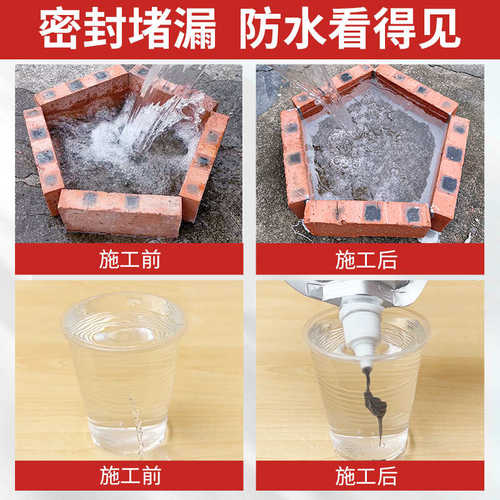 密封堵漏 防水看得见

施工前

施工后

施工前

施工后