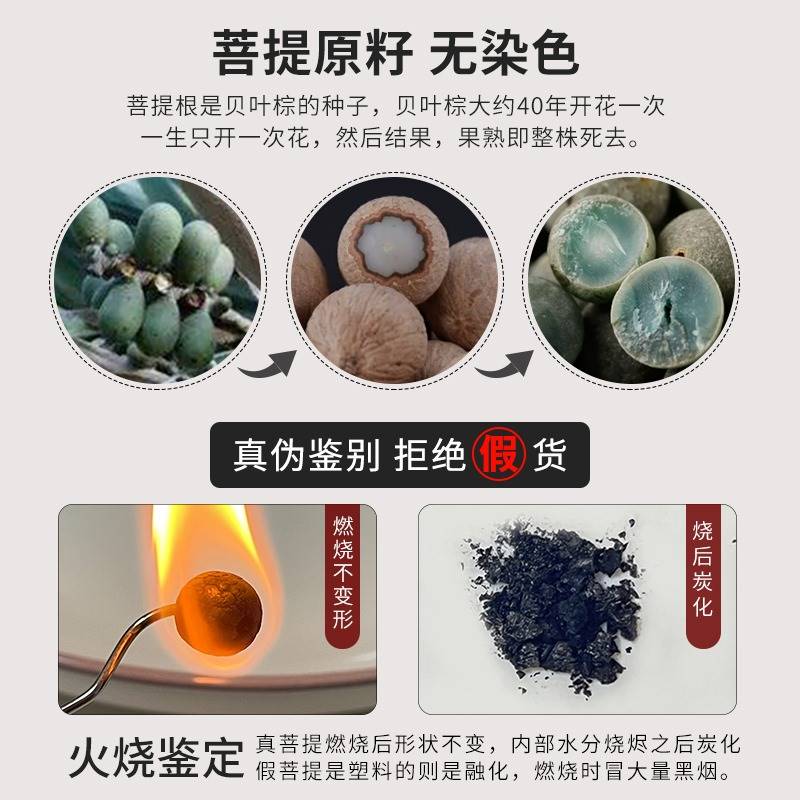 菩提原籽 无染色

菩提根是贝叶棕的种子，贝叶棕大约40年开花一次
一生只开一次花，然后结果，果熟即整株死去。

真伪鉴别 拒绝假货

燃烧不变形

烧后炭化

火烧鉴定

真菩提燃烧后形状不变，内部水分烧烬之后炭化
假菩提是塑料的则是融化，燃烧时冒大量黑烟。