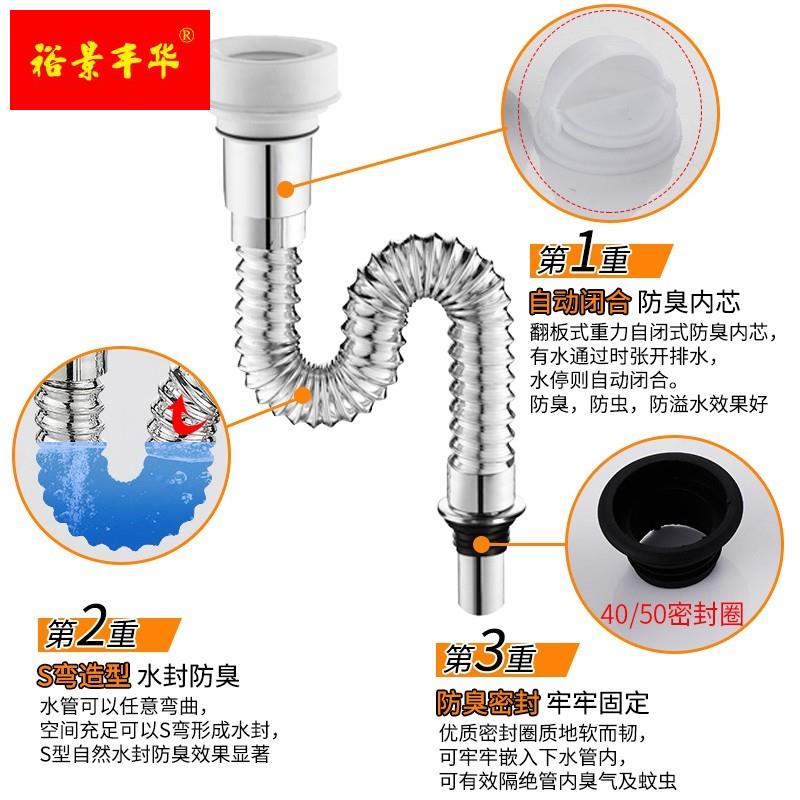 裕景丰华®

第1重
自动闭合 防臭内芯
翻板式重力自闭式防臭内芯，
有水通过时张开排水，
水停则自动闭合。
防臭，防虫，防溢水效果好

40/50密封圈

第2重
S弯造型 水封防臭
水管可以任意弯曲，
空间充足可以S弯形成水封，
S型自然水封防臭效果显著

第3重
防臭密封 牢牢固定
优质密封圈质地软而韧，
可牢牢嵌入下水管内，
可有效隔绝管内臭气及蚊虫