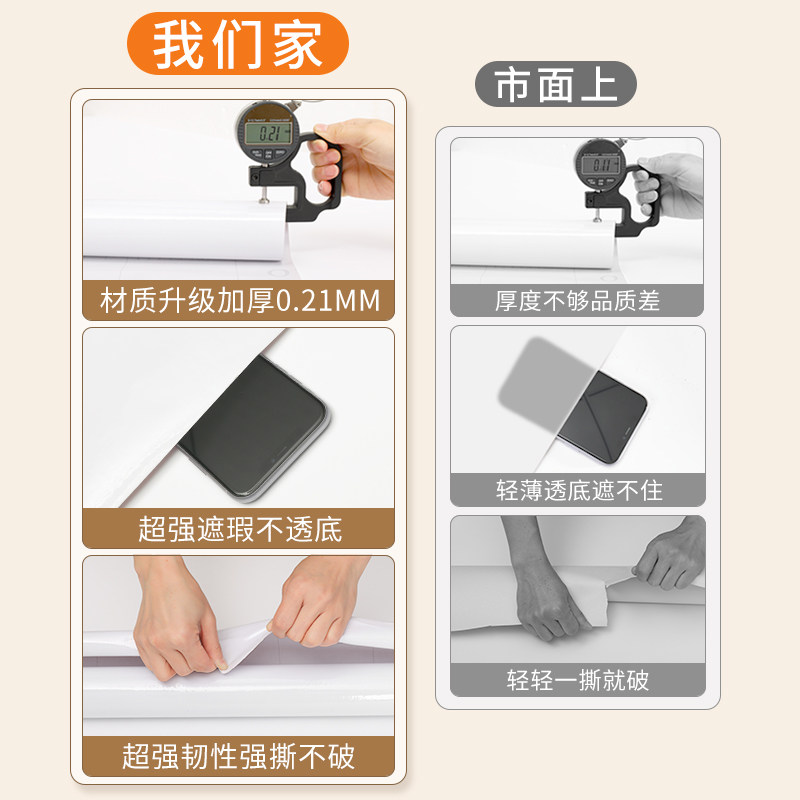 我们家

0.21

材质升级加厚0.21MM

超强遮瑕不透底

超强韧性强撕不破

市面上

0.11

厚度不够品质差

轻薄透底遮不住

轻轻一撕就破